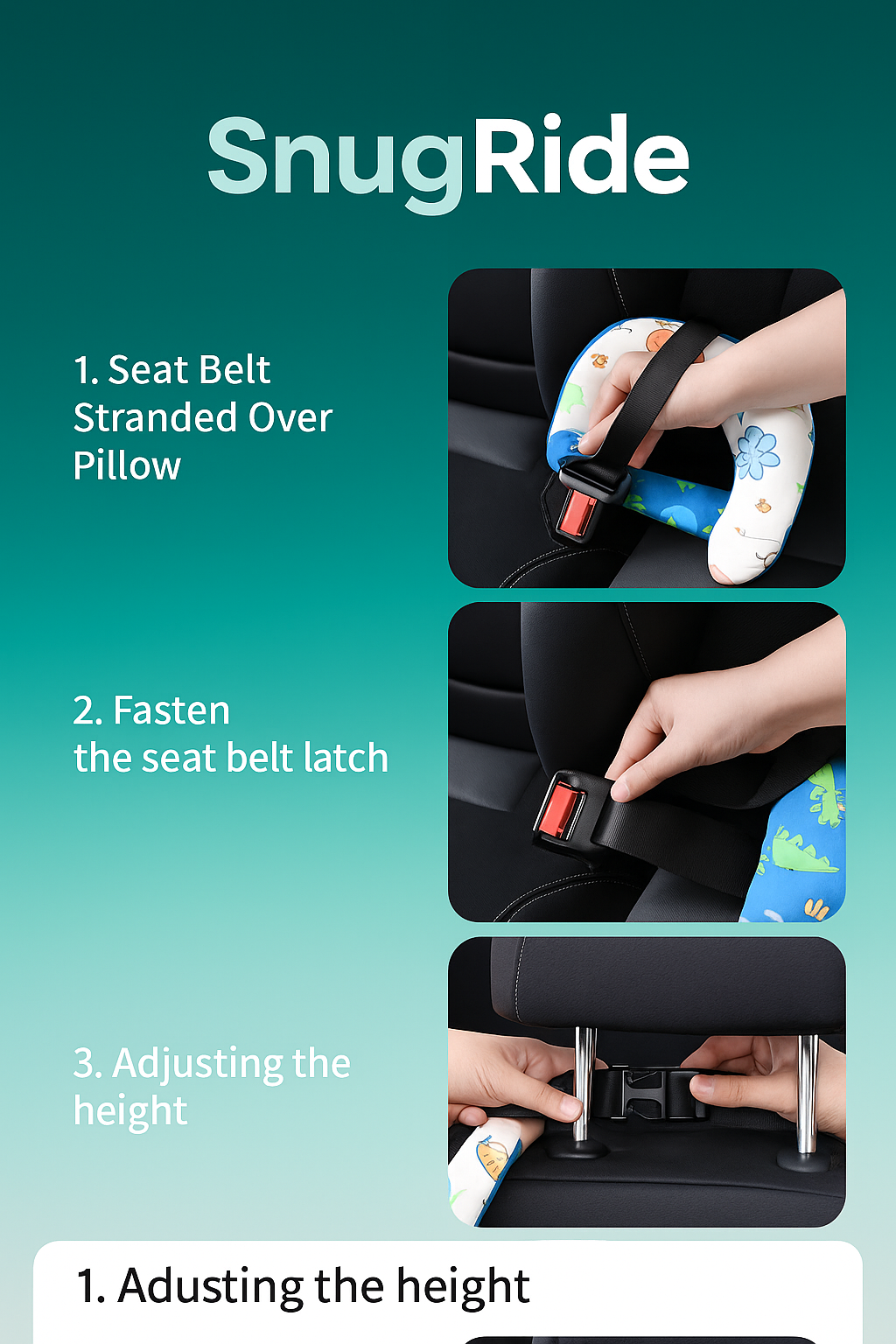 SnugRide

1. Seat Belt Stranded Over Pillow

2. Fasten the seat belt latch

3. Adjusting the height

1. Adusting the height